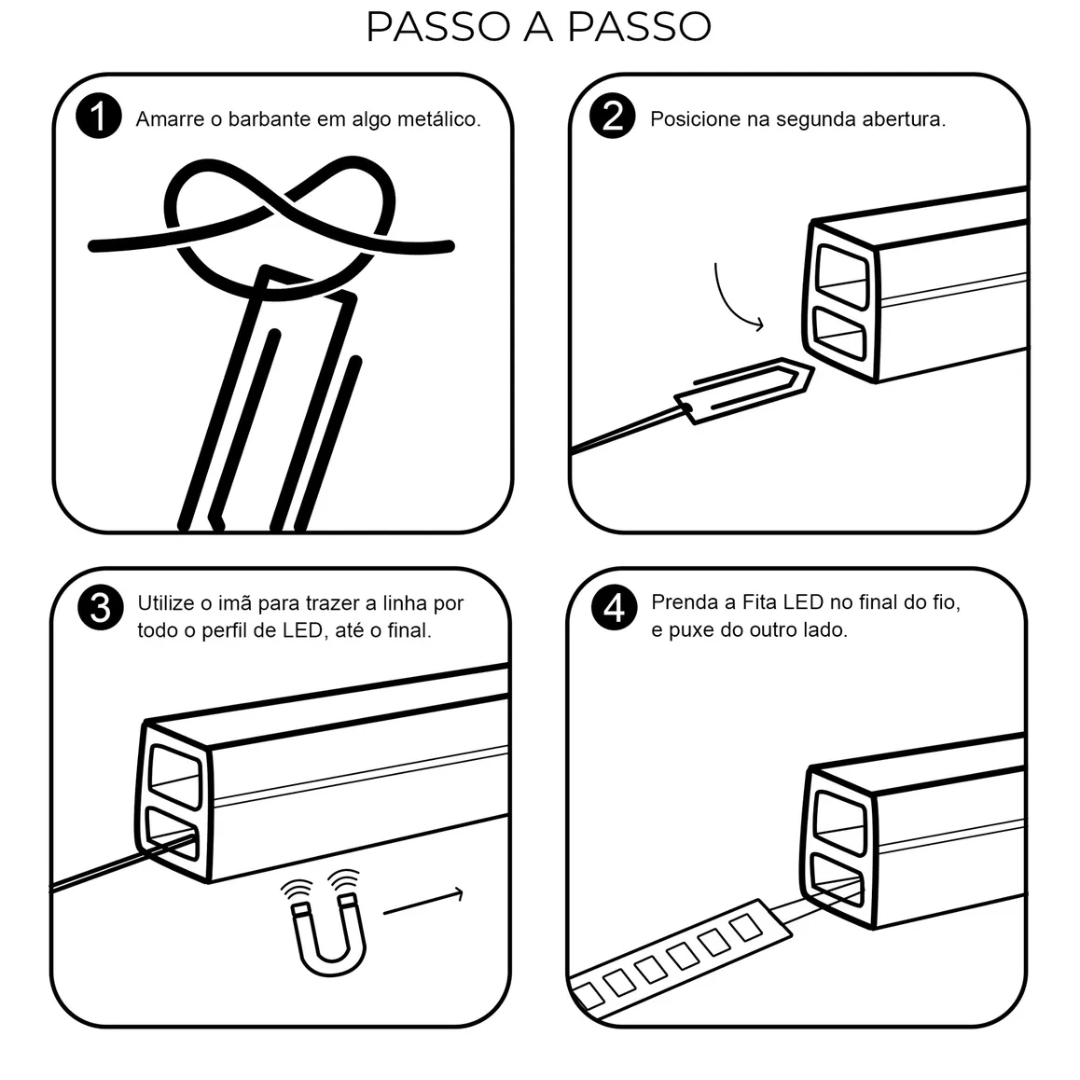 PASSO A PASSO

1 Amarre o barbante em algo metálico.

2 Posicione na segunda abertura.

3 Utilize o imã para trazer a linha por todo o perfil de LED, até o final.

4 Prenda a Fita LED no final do fio, e puxe do outro lado.